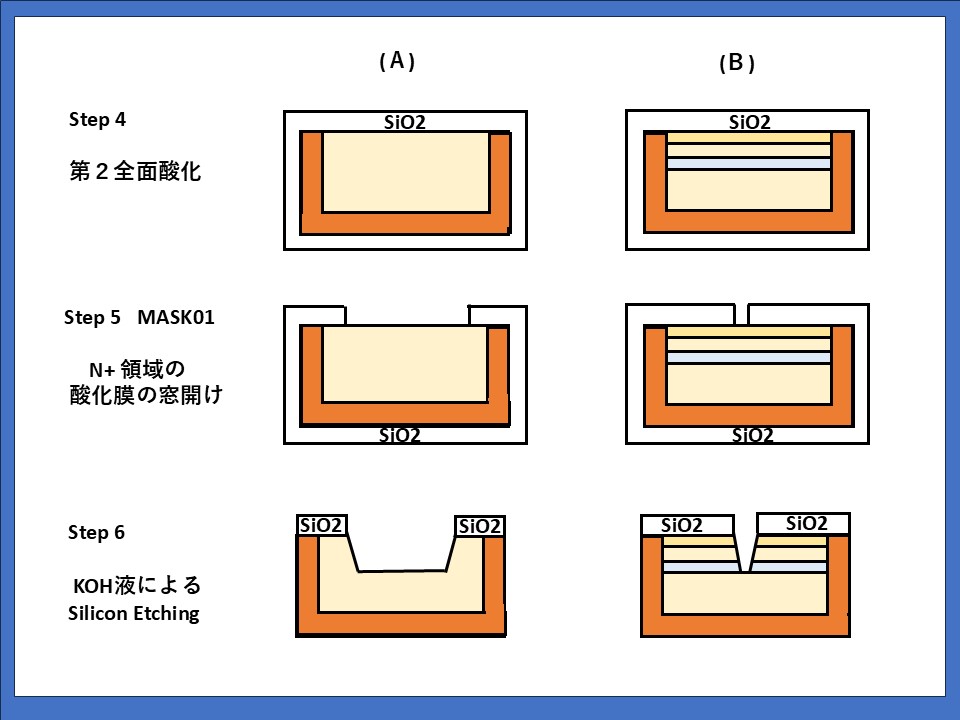 (A)

(B)

Step 4

第２全面酸化

SiO2

SiO2

Step 5 MASK01

N+ 領域の
酸化膜の窓開け

SiO2

SiO2

Step 6

KOH液による
Silicon Etching

SiO2

SiO2

SiO2

SiO2